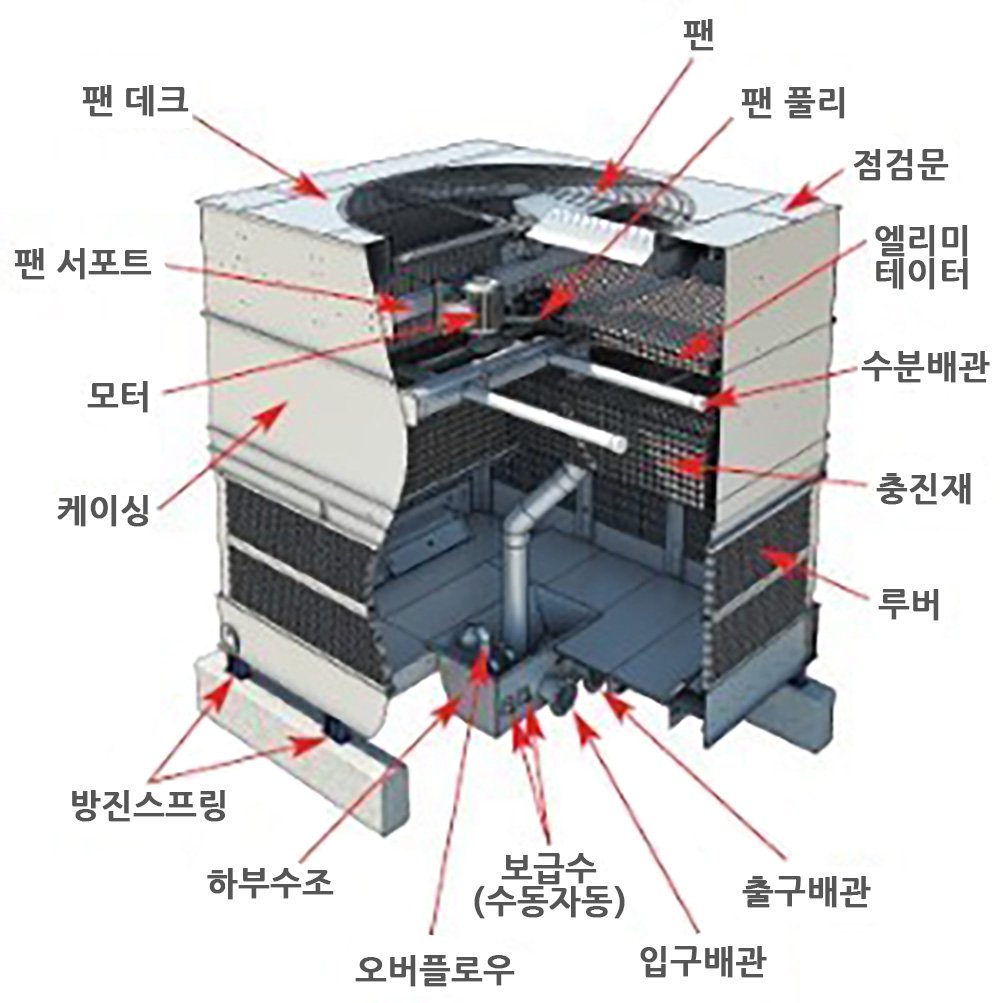 팬

팬 데크

팬 풀리

점검문

팬 서포트

엘리미
테이터

모터

수분배관

케이싱

충진재

루버

방진스프링

하부수조

보급수
(수동자동)

출구배관

오버플로우

입구배관